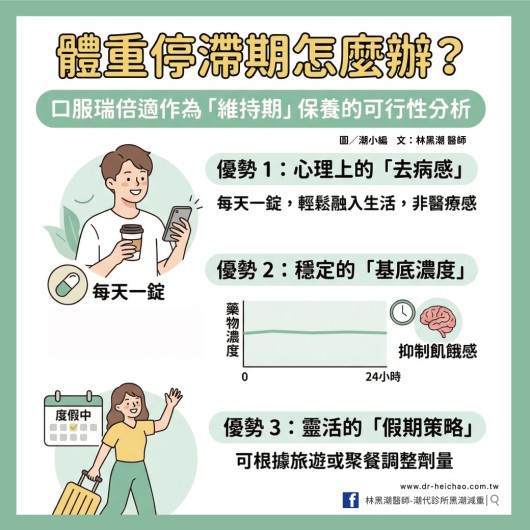 體重停滯期怎麼辦？

口服瑞倍適作為「維持期」保養的可行性分析

圖／潮小編　文：林黑潮 醫師

優勢 1：心理上的「去病感」

每天一錠，輕鬆融入生活，非醫療感

每天一錠

優勢 2：穩定的「基底濃度」

藥物濃度

0

24小時

抑制飢餓感

度假中

優勢 3：靈活的「假期策略」

可根據旅遊或聚餐調整劑量

www.dr-heichao.com.tw

林黑潮醫師-潮代診所黑潮減重